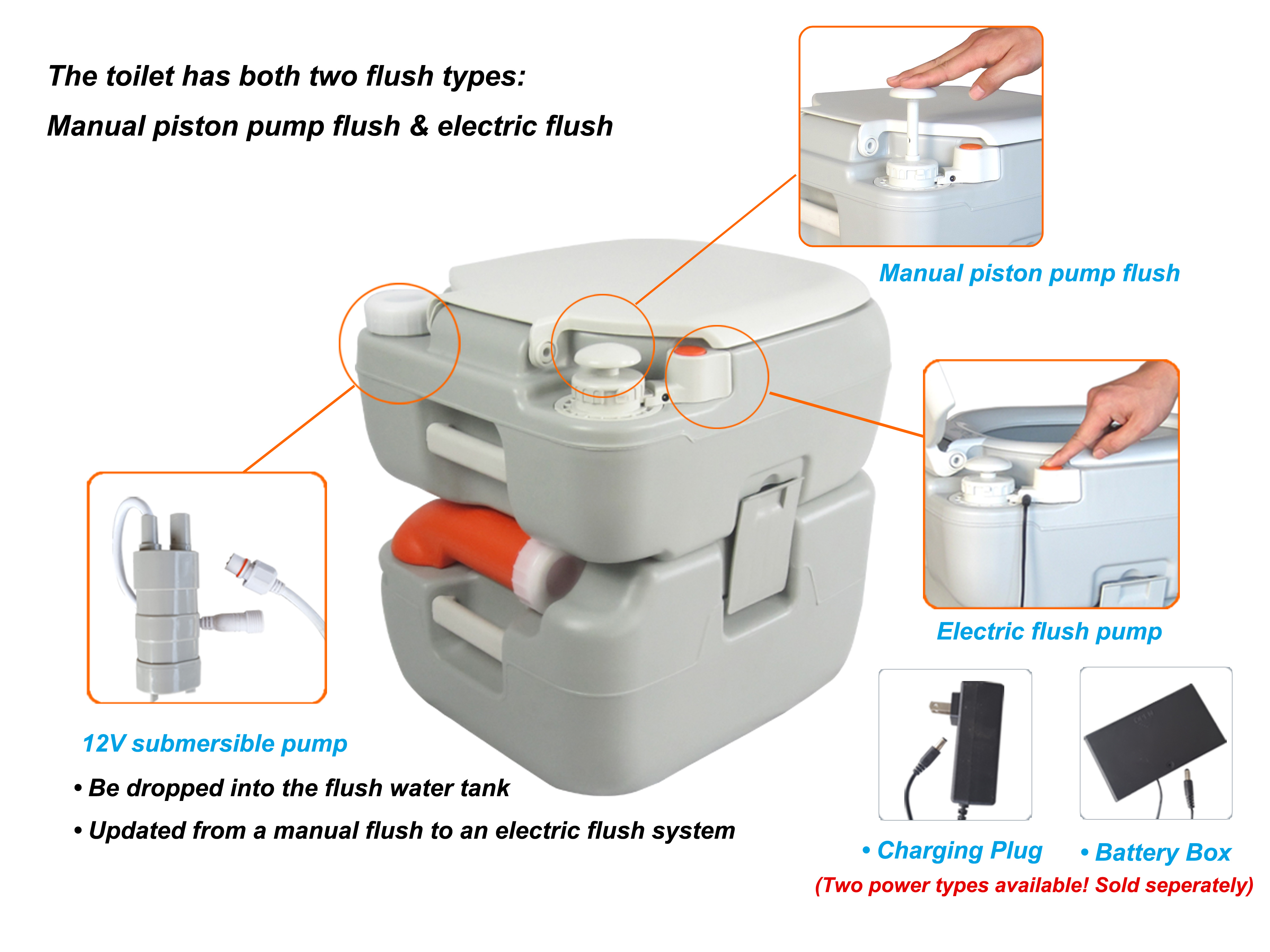 The toilet has both two flush types:
Manual piston pump flush & electric flush

Manual piston pump flush

Electric flush pump

12V submersible pump

• Be dropped into the flush water tank
• Updated from a manual flush to an electric flush system

• Charging Plug • Battery Box
(Two power types available! Sold seperately)