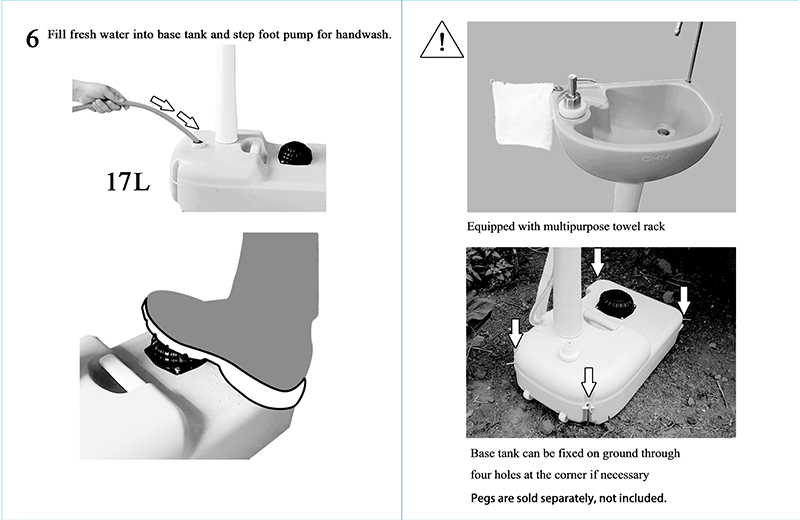 6 Fill fresh water into base tank and step foot pump for handwash.

17L

!

Equipped with multipurpose towel rack

Base tank can be fixed on ground through four holes at the corner if necessary

Pegs are sold separately, not included.